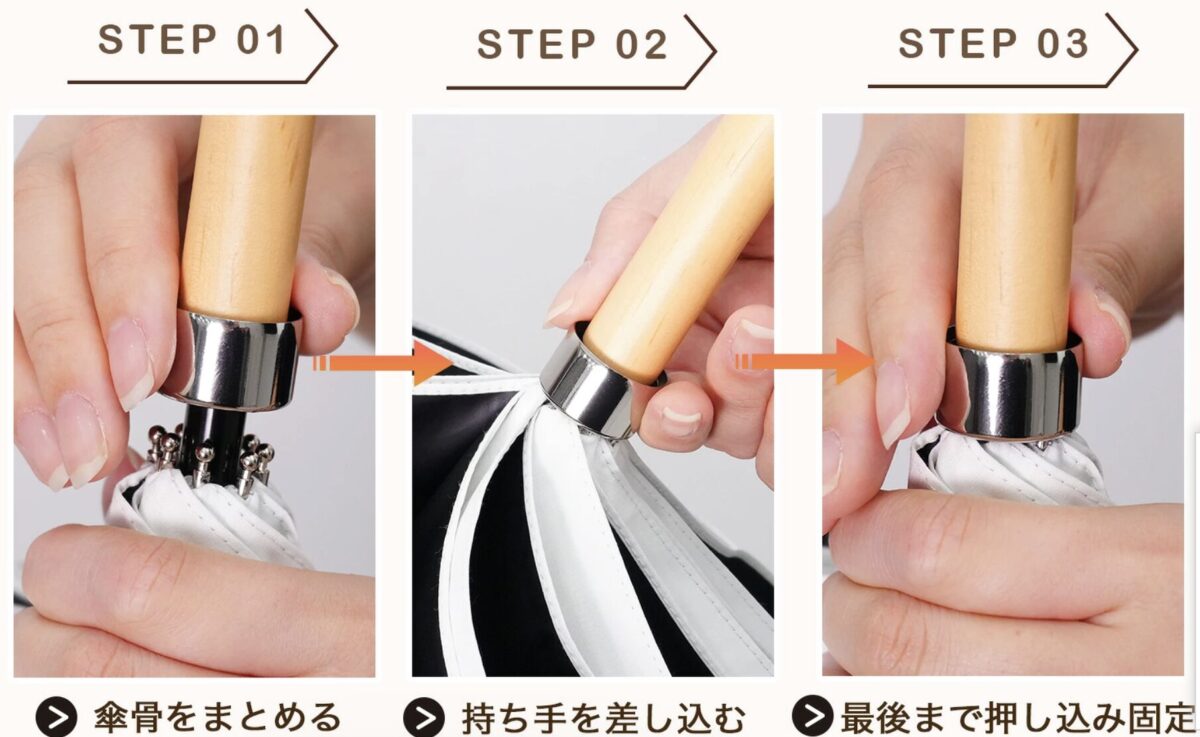 STEP 01

STEP 02

STEP 03

傘骨をまとめる

持ち手を差し込む

最後まで押し込み固定